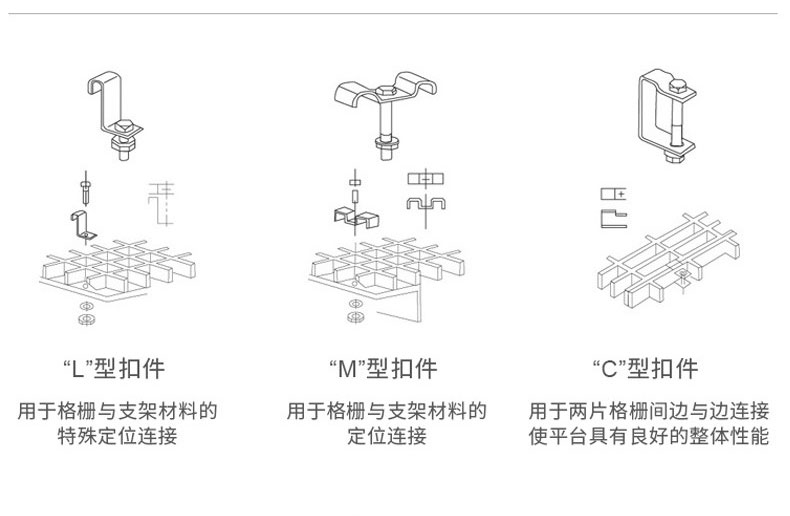 “L”型扣件

用于格栅与支架材料的特殊定位连接

“M”型扣件

用于格栅与支架材料的定位连接

“C”型扣件

用于两片格栅间边与边连接使平台具有良好的整体性能